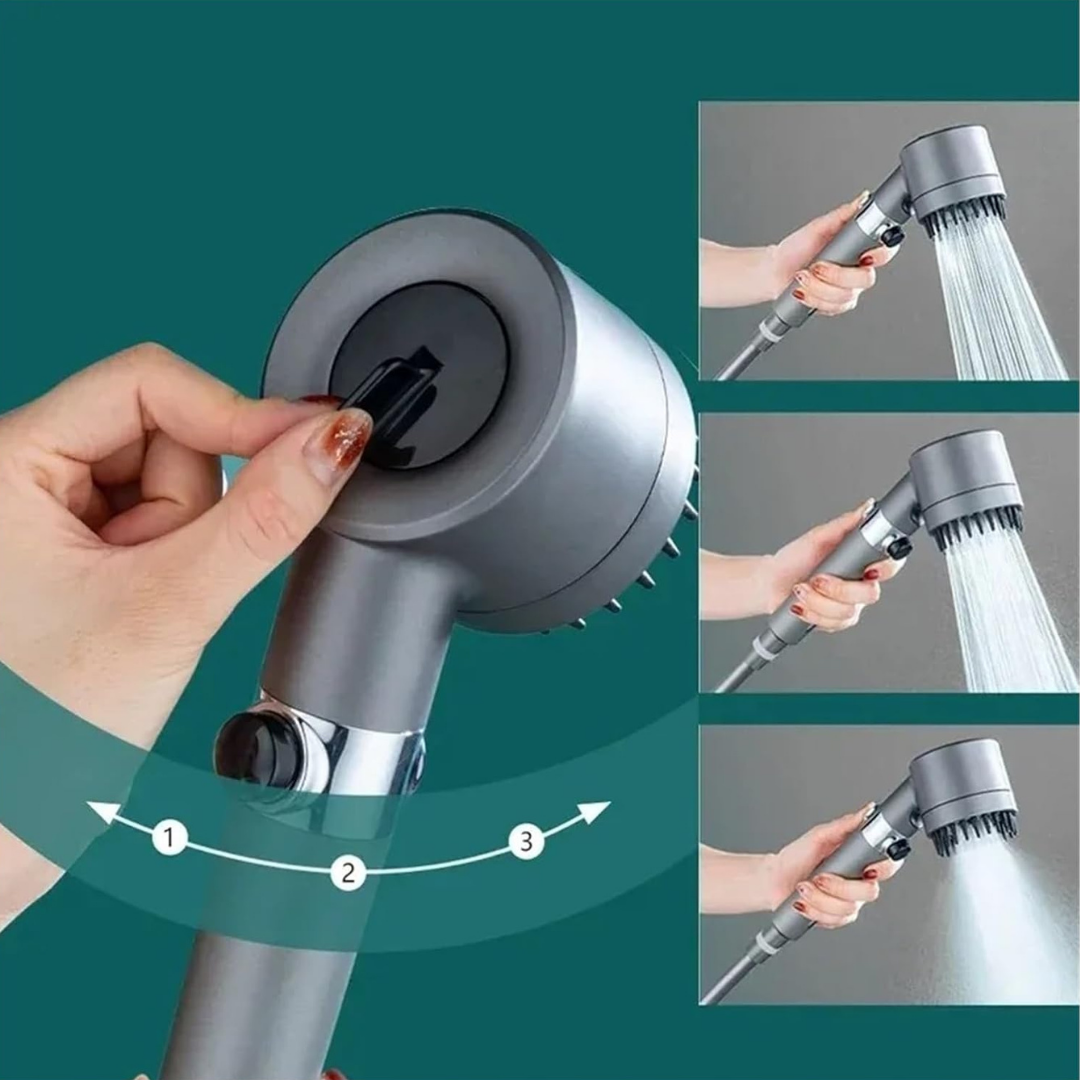 1
2
3