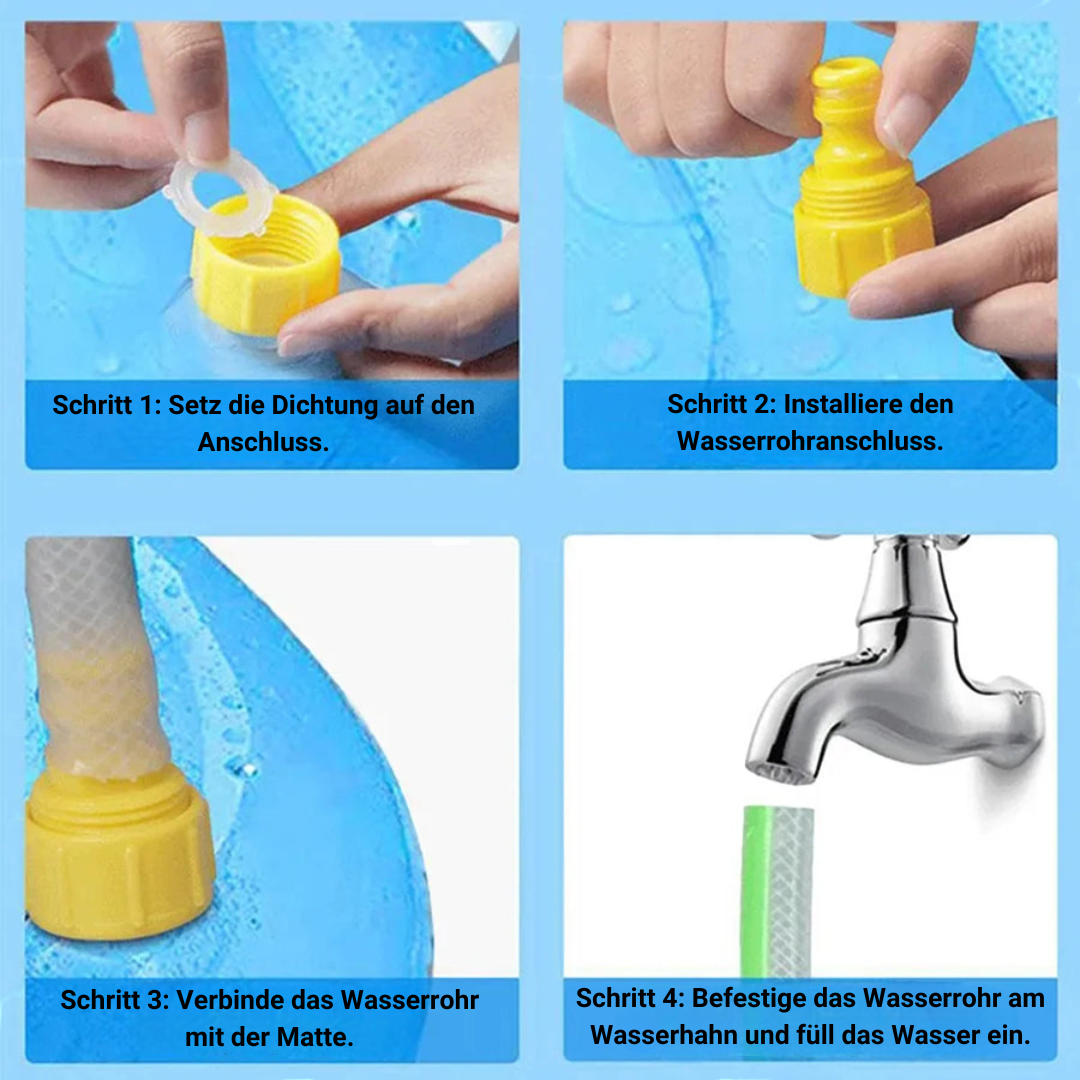 Schritt 1: Setz die Dichtung auf den Anschluss.

Schritt 2: Installiere den Wasserrohranschluss.

Schritt 3: Verbinde das Wasserrohr mit der Matte.

Schritt 4: Befestige das Wasserrohr am Wasserhahn und füll das Wasser ein.