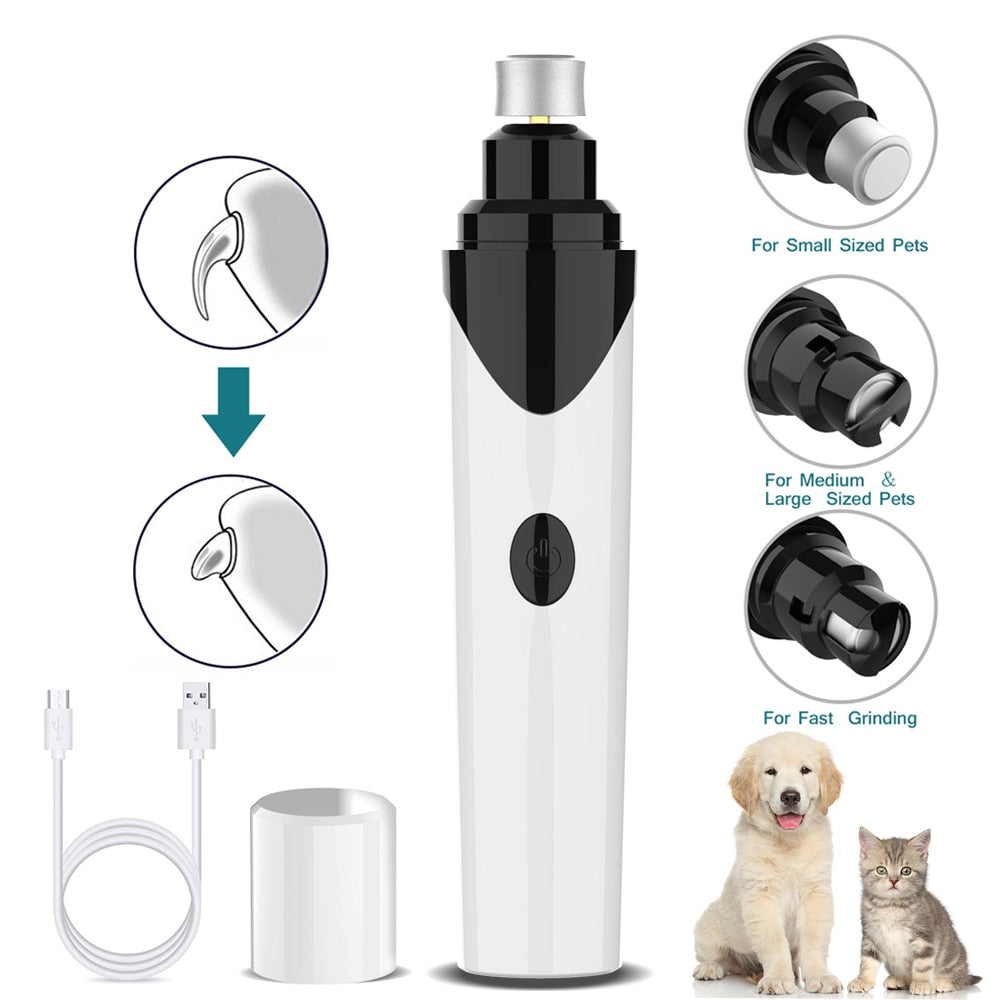 For Small Sized Pets

For Medium & Large Sized Pets

For Fast Grinding